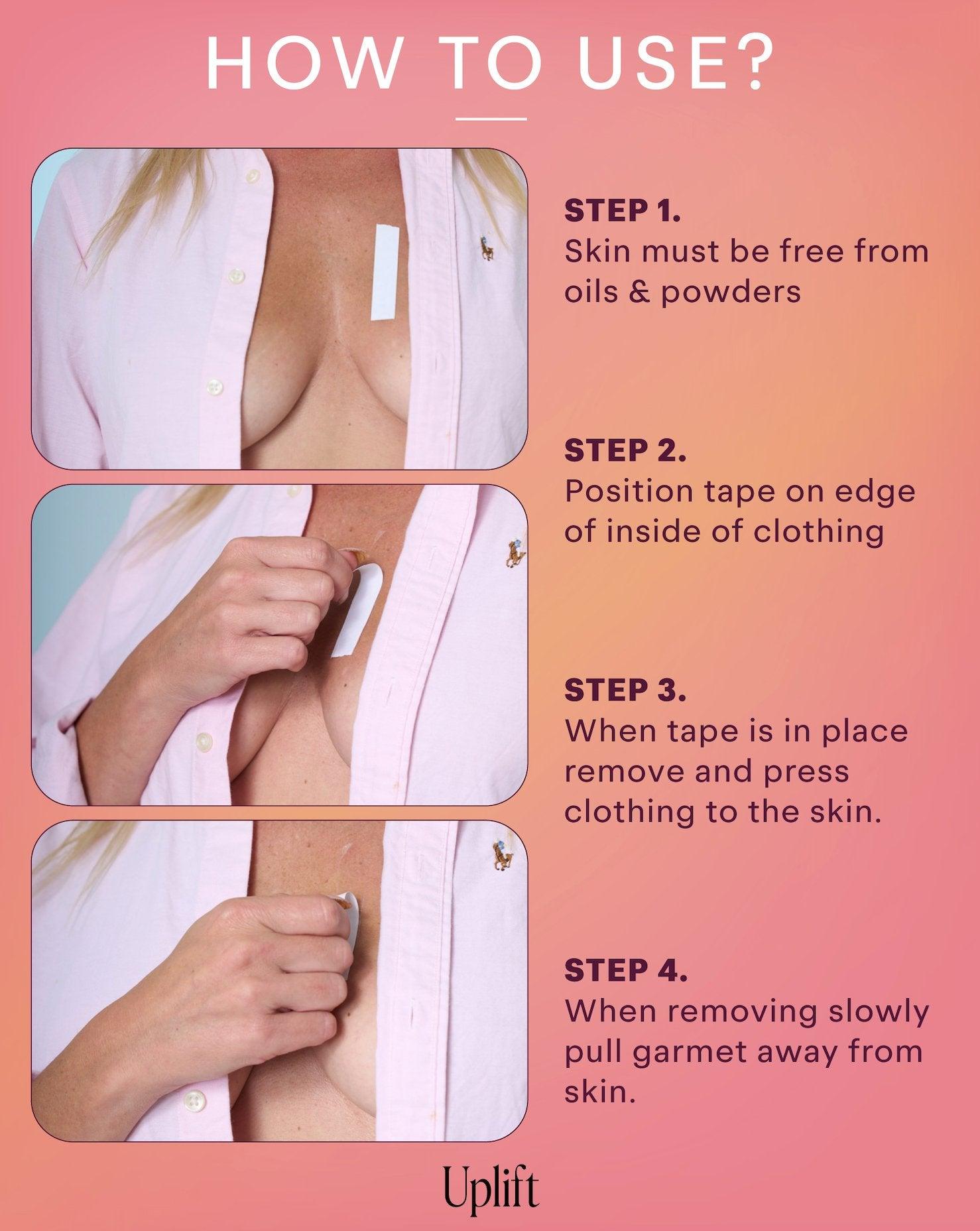 HOW TO USE?

STEP 1.
Skin must be free from oils & powders

STEP 2.
Position tape on edge of inside of clothing

STEP 3.
When tape is in place remove and press clothing to the skin.

STEP 4.
When removing slowly pull garmet away from skin.

Uplift